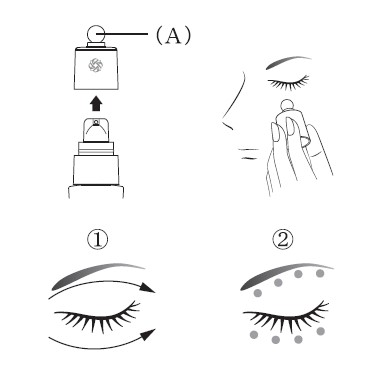 (A)

①

②